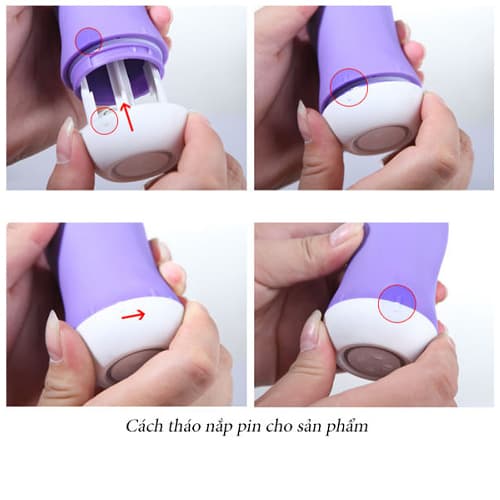 Cách tháo nắp pin cho sản phẩm